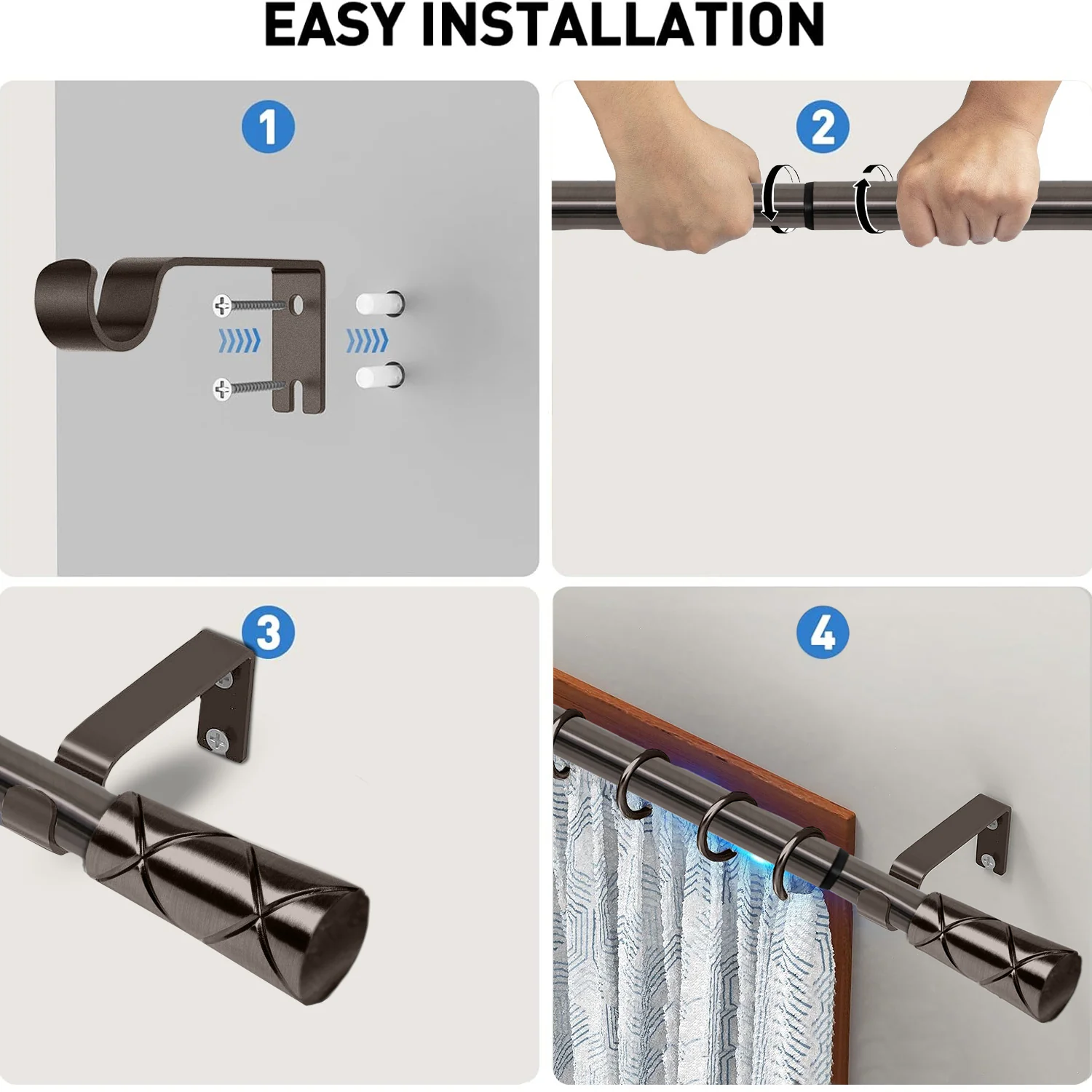 EASY INSTALLATION

1

2

3

4