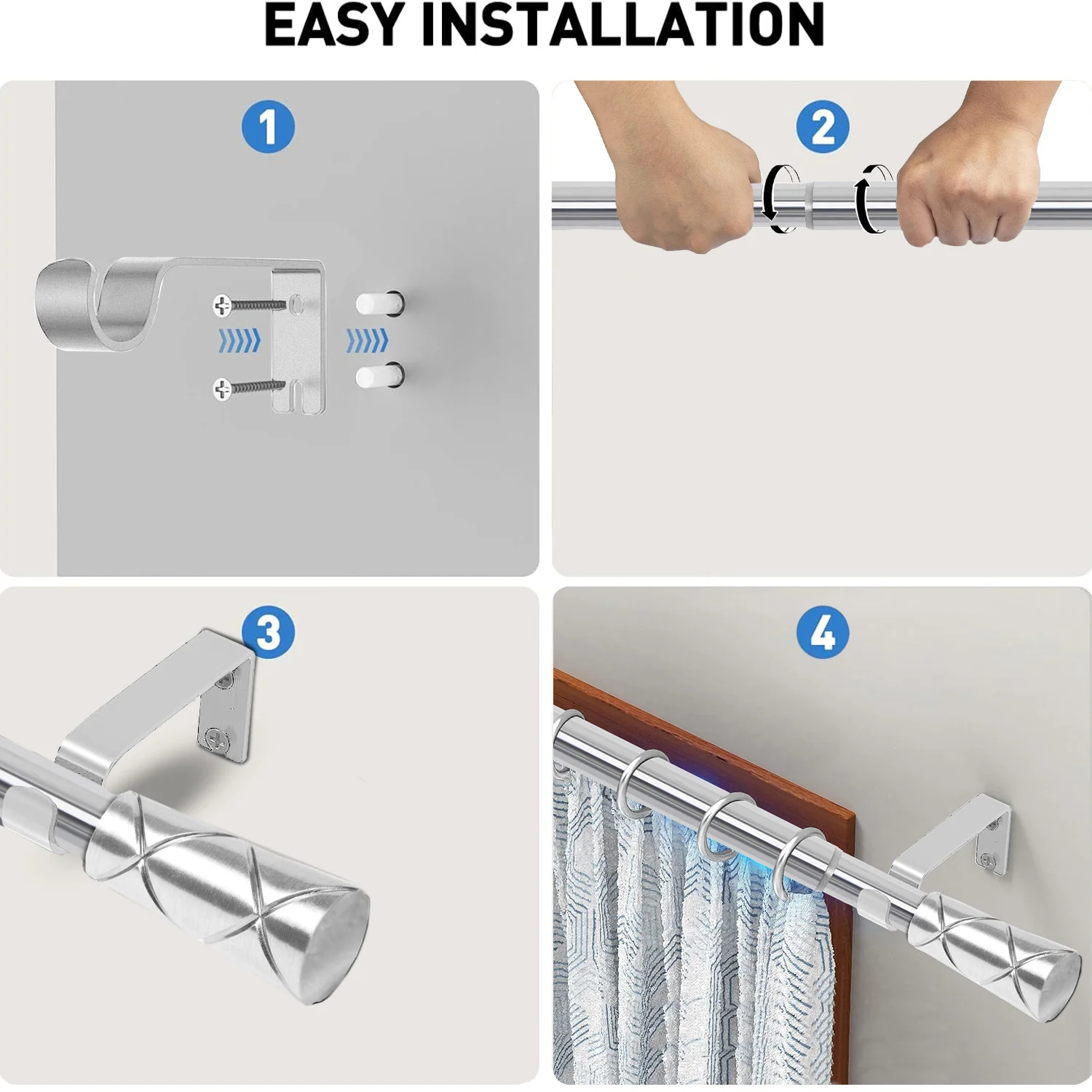 EASY INSTALLATION

1

2

3

4